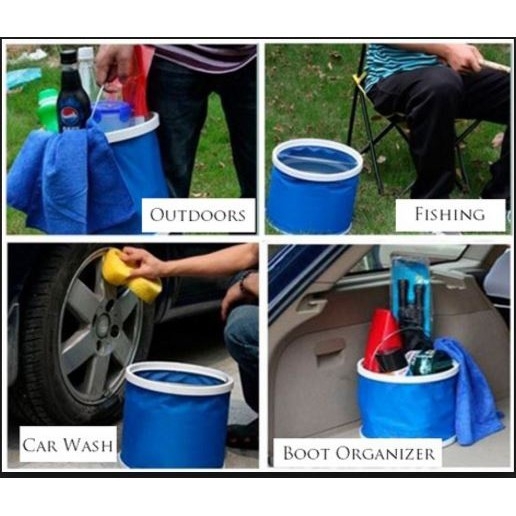 OUTDOORS

FISHING

CAR WASH

BOOT ORGANIZER